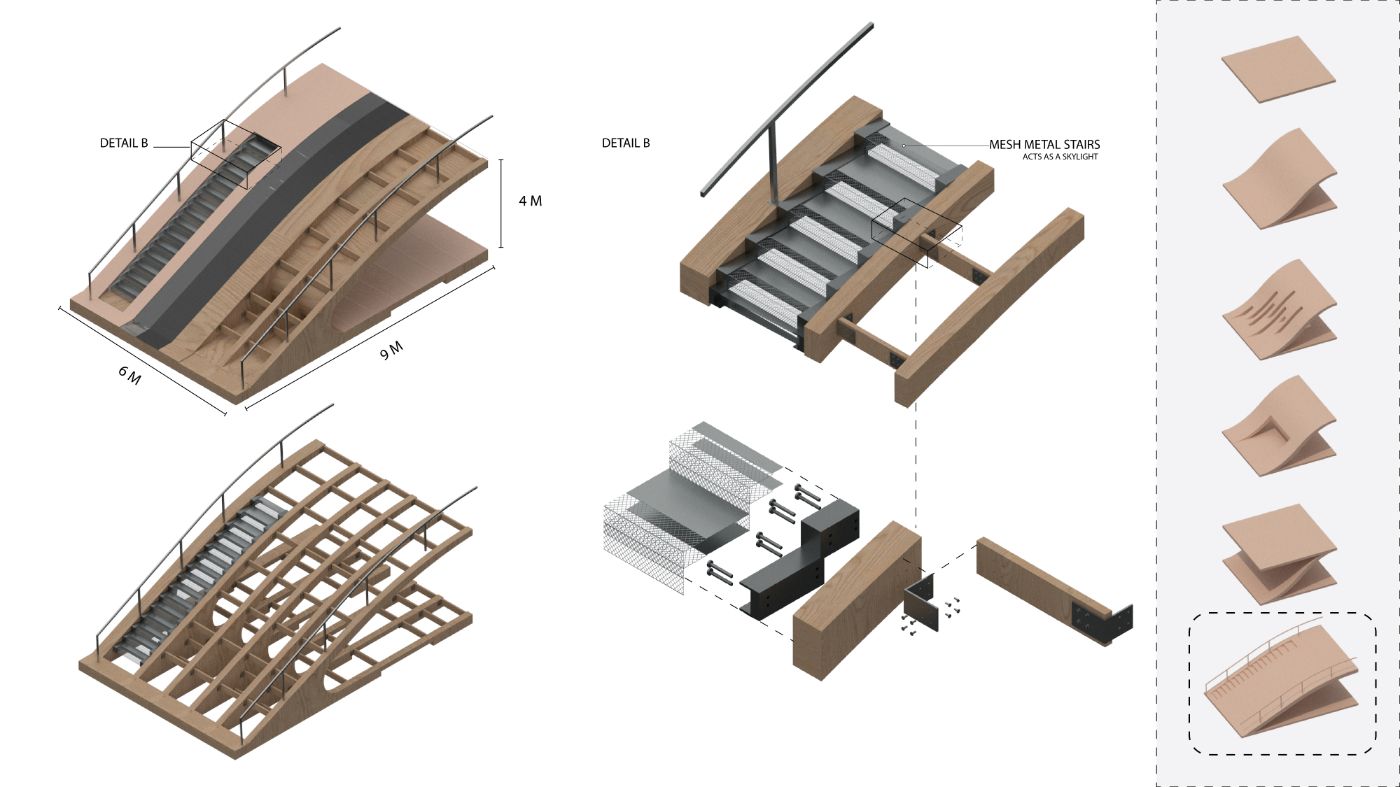 DETAIL B

4 M

6 M

9 M

DETAIL B

MESH METAL STAIRS
ACTS AS A SKYLIGHT