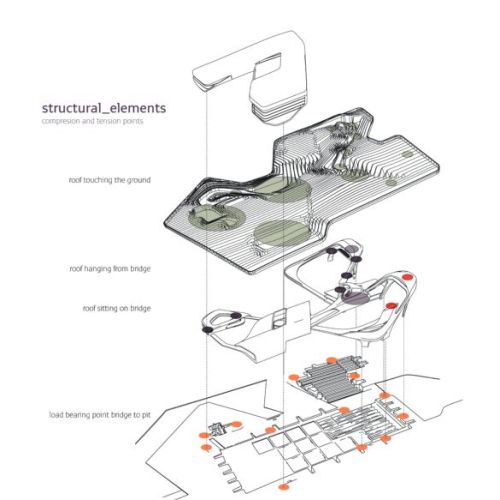 structural_elements
compresion and tension points

roof touching the ground

roof hanging from bridge

roof sitting on bridge

load bearing point bridge to pit